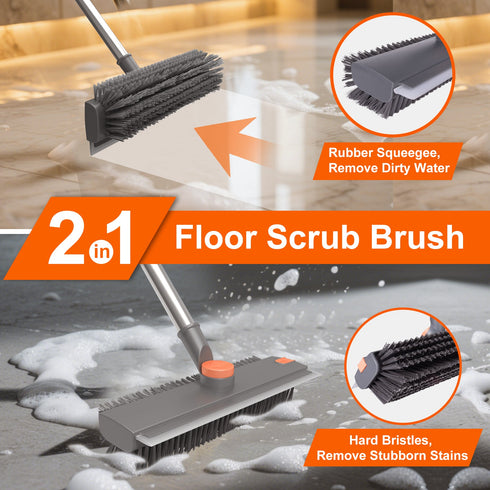 Rubber Squeegee, Remove Dirty Water

2 in 1 Floor Scrub Brush

Hard Bristles, Remove Stubborn Stains