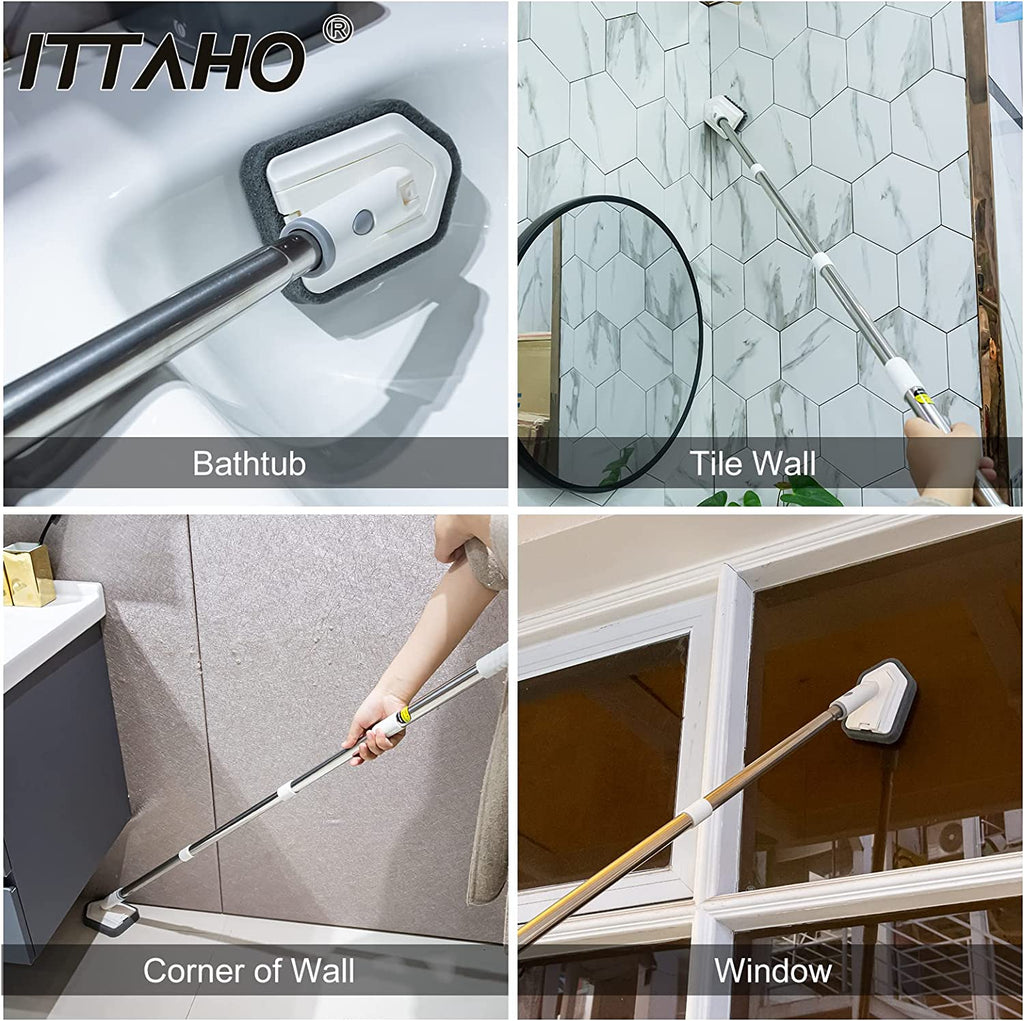 ITTAHO®

Bathtub

Tile Wall

Corner of Wall

Window